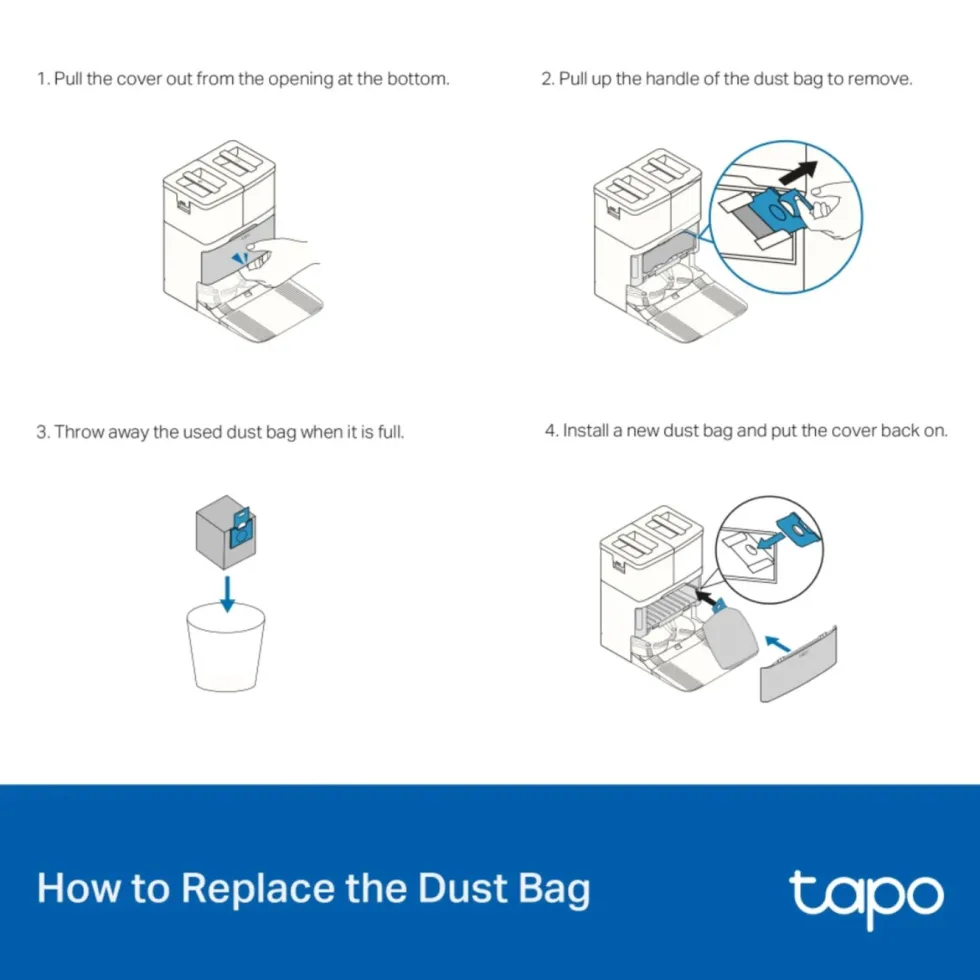 1. Pull the cover out from the opening at the bottom.

2. Pull up the handle of the dust bag to remove.

3. Throw away the used dust bag when it is full.

4. Install a new dust bag and put the cover back on.

How to Replace the Dust Bag

tapo