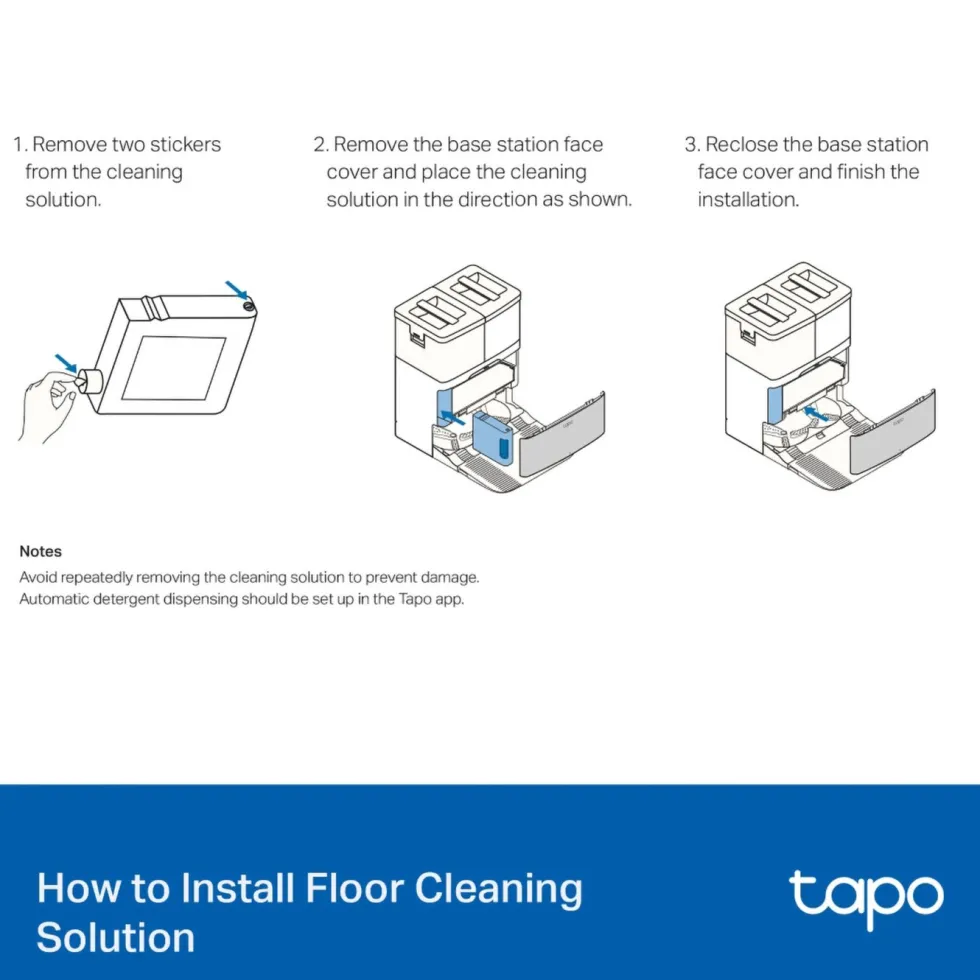 1. Remove two stickers from the cleaning solution.

2. Remove the base station face cover and place the cleaning solution in the direction as shown.

3. Reclose the base station face cover and finish the installation.

tapo

tapo

Notes
Avoid repeatedly removing the cleaning solution to prevent damage.
Automatic detergent dispensing should be set up in the Tapo app.

How to Install Floor Cleaning Solution

tapo