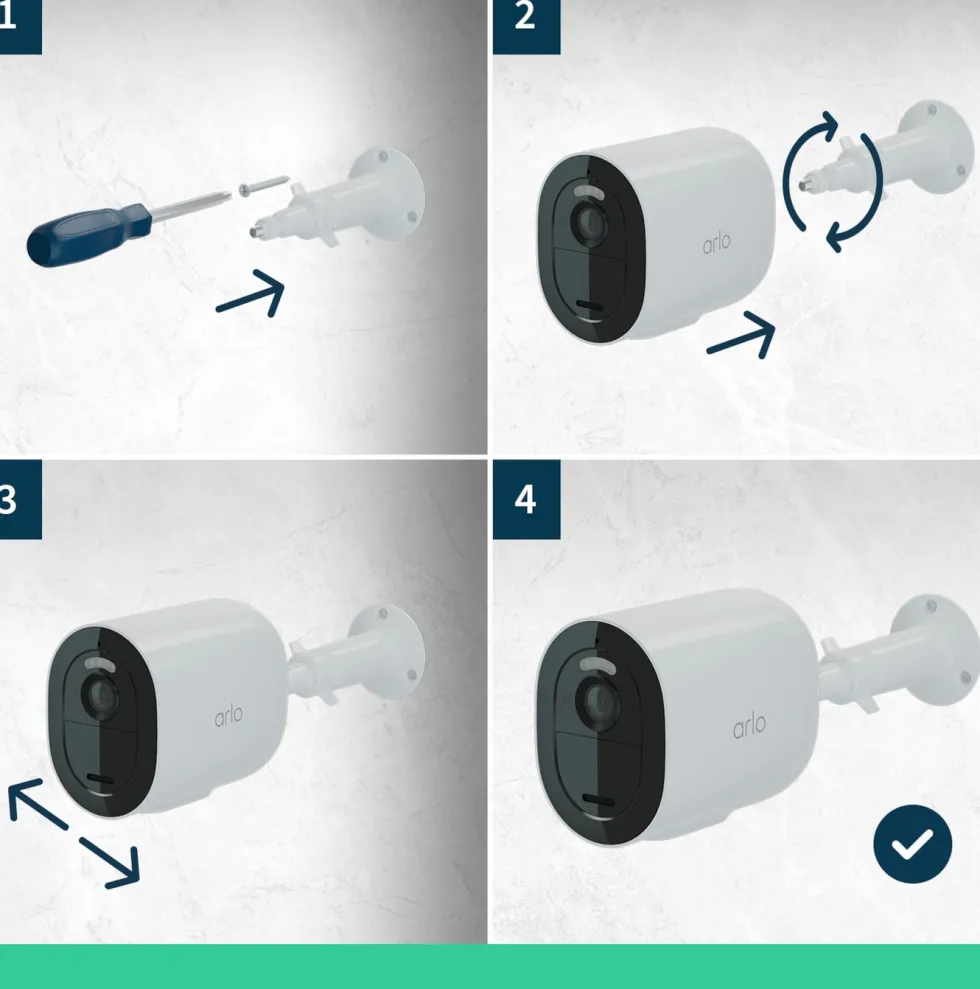 1

2

arlo

3

arlo

4

arlo